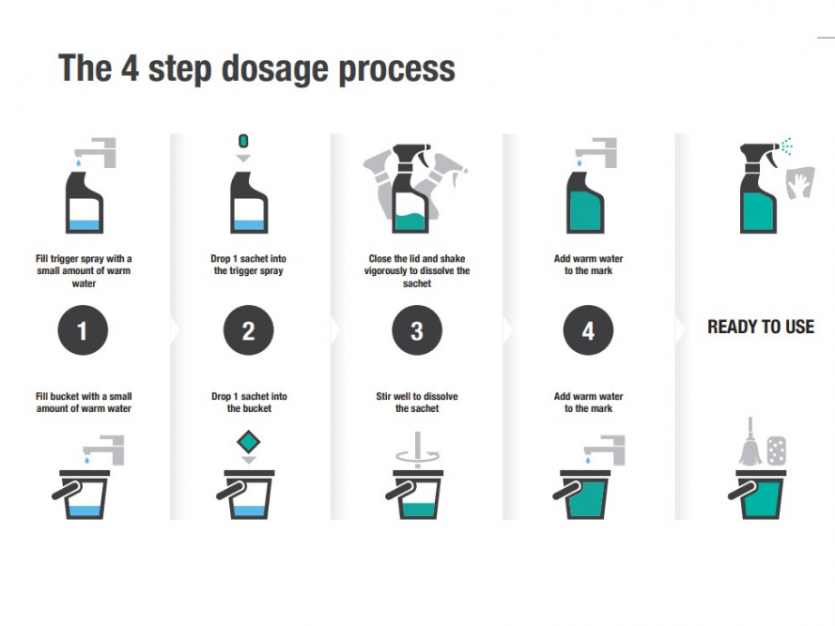 The 4 step dosage process

Fill trigger spray with a small amount of warm water

1

Fill bucket with a small amount of warm water

Drop 1 sachet into the trigger spray

2

Drop 1 sachet into the bucket

Close the lid and shake vigorously to dissolve the sachet

3

Stir well to dissolve the sachet

Add warm water to the mark

4

Add warm water to the mark

READY TO USE